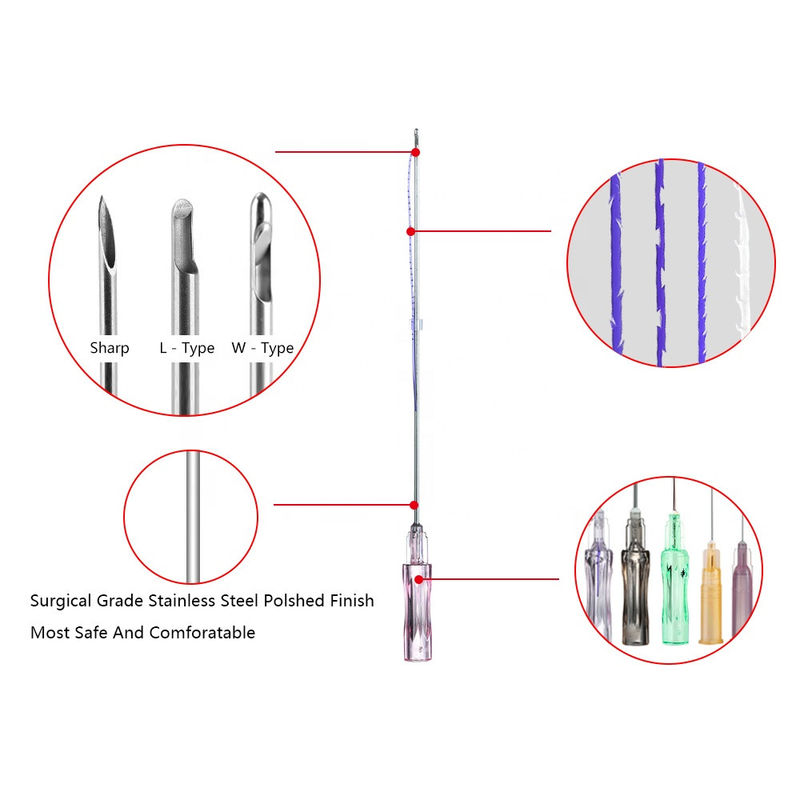 Sharp L - Type W - Type

Surgical Grade Stainless Steel Polshed Finish

Most Safe And Comforatable